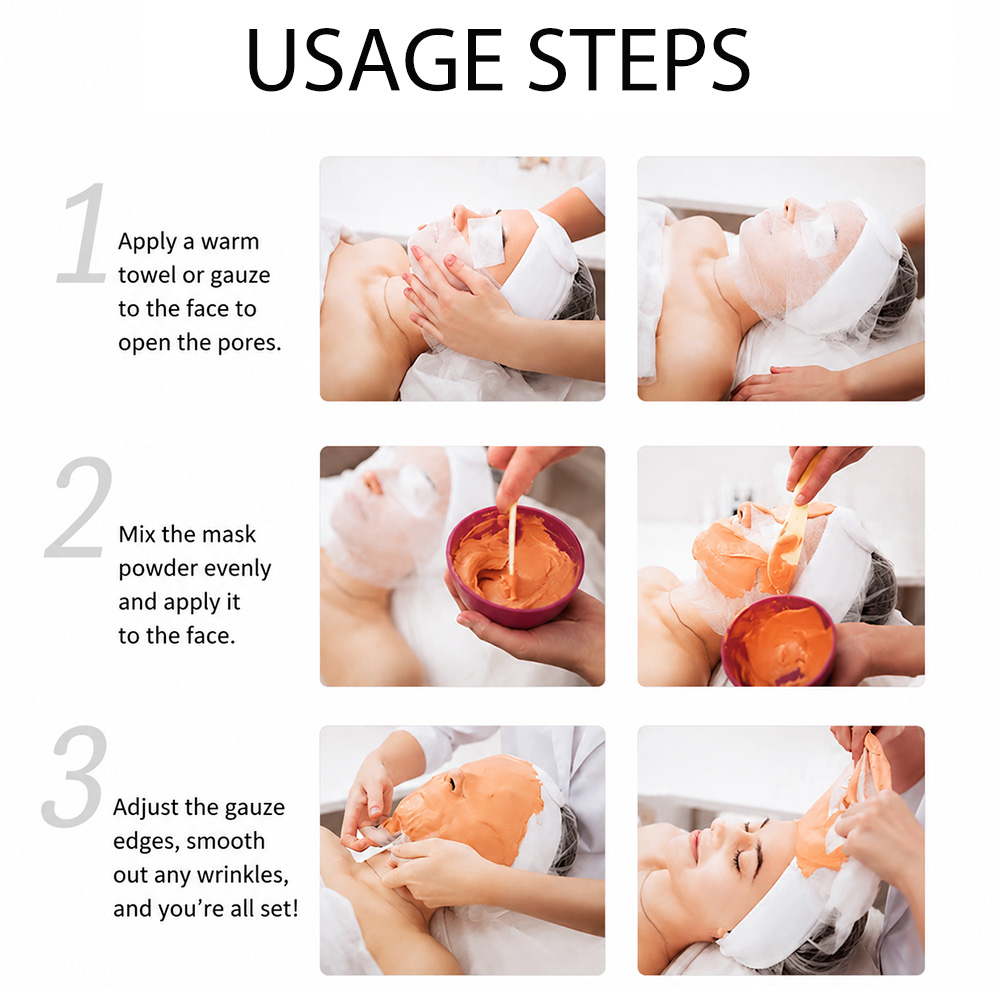 USAGE STEPS

1
Apply a warm towel or gauze to the face to open the pores.

2
Mix the mask powder evenly and apply it to the face.

3
Adjust the gauze edges, smooth out any wrinkles, and you're all set!